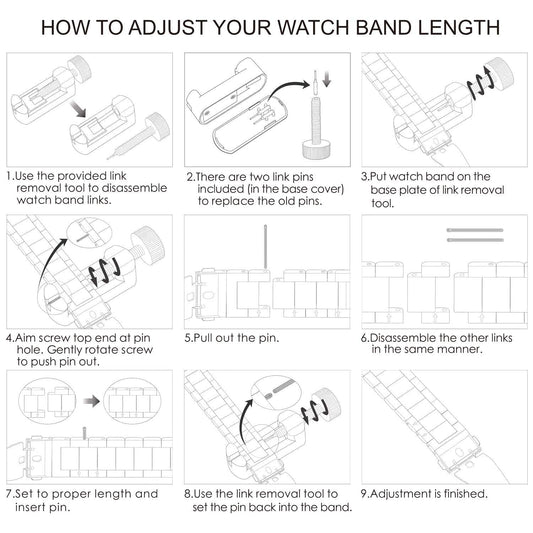 HOW TO ADJUST YOUR WATCH BAND LENGTH

1.Use the provided link removal tool to disassemble watch band links.

2.There are two link pins included (in the base cover) to replace the old pins.

3.Put watch band on the base plate of link removal tool.

4.Aim screw top end at pin hole. Gently rotate screw to push pin out.

5.Pull out the pin.

6.Disassemble the other links in the same manner.

7.Set to proper length and insert pin.

8.Use the link removal tool to set the pin back into the band.

9.Adjustment is finished.